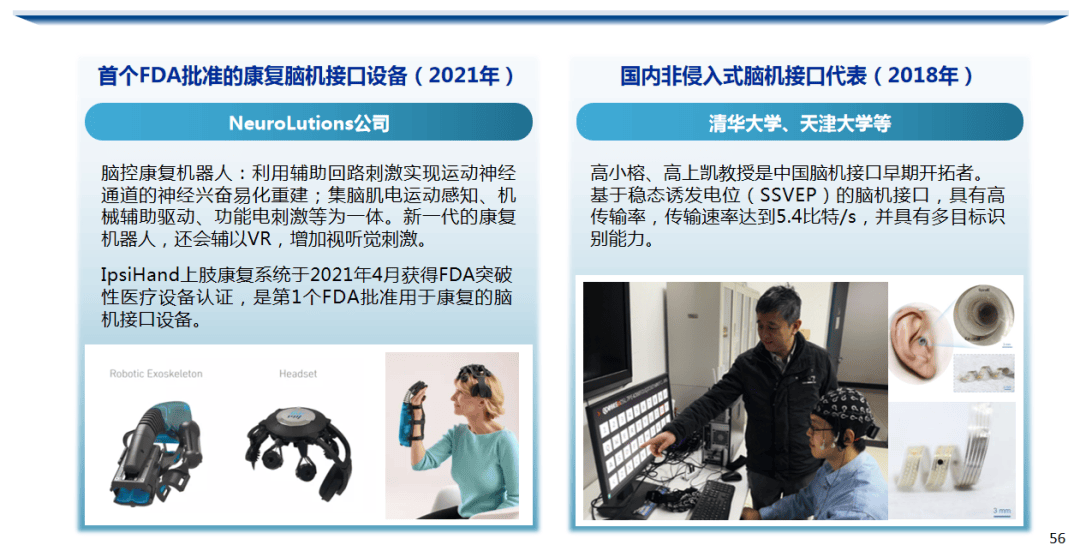 首个FDA批准的康复脑机接口设备（2021年）

NeuroLutions公司

脑控康复机器人：利用辅助回路刺激实现运动神经通道的神经兴奋易化重建；集脑肌电运动感知、机械辅助驱动、功能电刺激等为一体。新一代的康复机器人，还会辅以VR，增加视听觉刺激。

IpsiHand上肢康复系统于2021年4月获得FDA突破性医疗设备认证，是第1个FDA批准用于康复的脑机接口设备。

Robotic Exoskeleton

Headset

国内非侵入式脑机接口代表（2018年）

清华大学、天津大学等

高小榕、高上凯教授是中国脑机接口早期开拓者。基于稳态诱发电位（SSVEP）的脑机接口，具有高传输率，传输速率达到5.4比特/s，并具有多目标识别能力。

3 mm

56