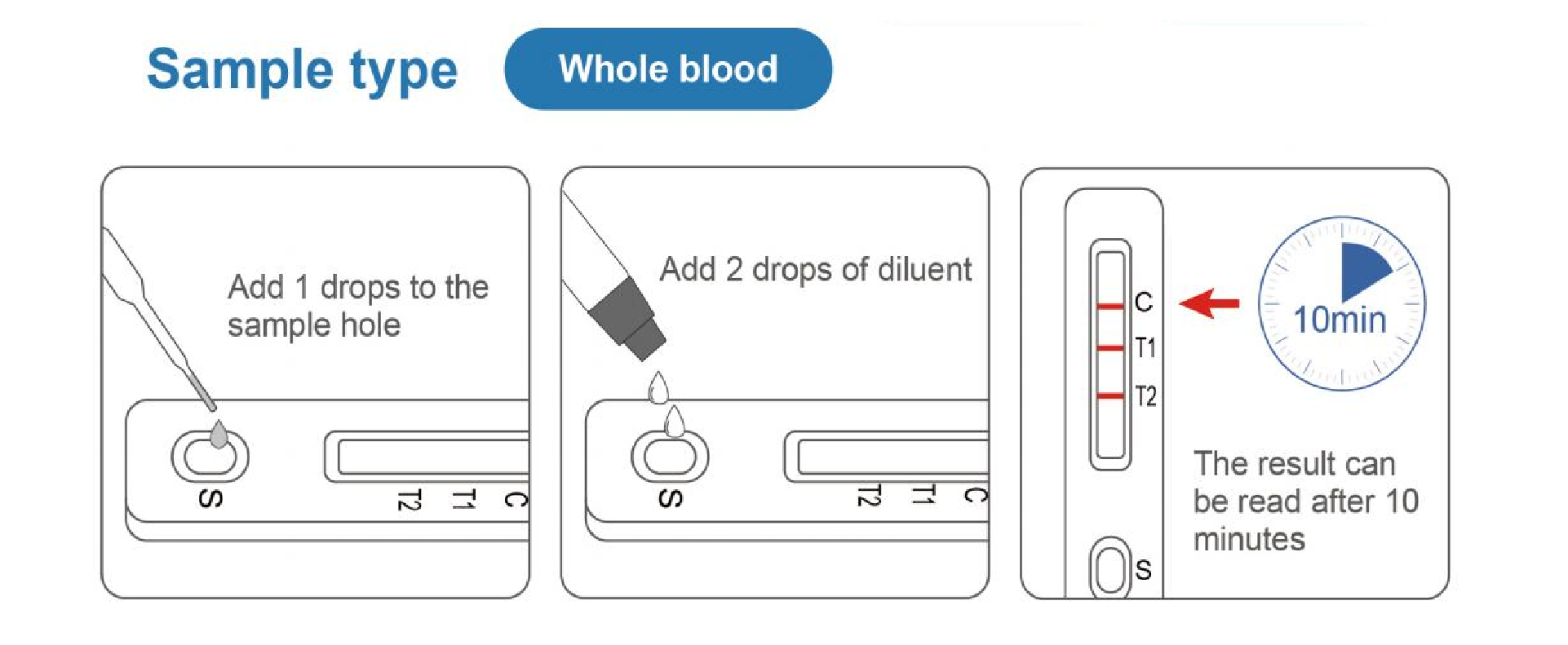 Sample type

Whole blood

Add 1 drops to the sample hole

S

T2 T1 C

Add 2 drops of diluent

S

T2 T1 C

C

T1

T2

S

10min

The result can be read after 10 minutes